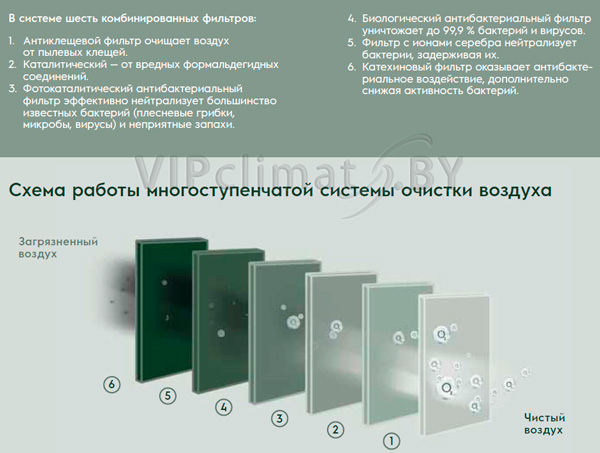 В системе шесть комбинированных фильтров:

1. Антиклещевой фильтр очищает воздух от пылевых клещей.
2. Каталитический — от вредных формальдегидных соединений.
3. Фотокаталитический антибактериальный фильтр эффективно нейтрализует большинство известных бактерий (плесневые грибки, микробы, вирусы) и неприятные запахи.
4. Биологический антибактериальный фильтр уничтожает до 99,9 % бактерий и вирусов.
5. Фильтр с ионами серебра нейтрализует бактерии, задерживая их.
6. Катехиновый фильтр оказывает антибактериальное воздействие, дополнительно снижая активность бактерий.

VIPclimat.BY

Схема работы многоступенчатой системы очистки воздуха

Загрязненный воздух

$O_2$

$O_2$

6

5

4

3

2

1

Чистый воздух